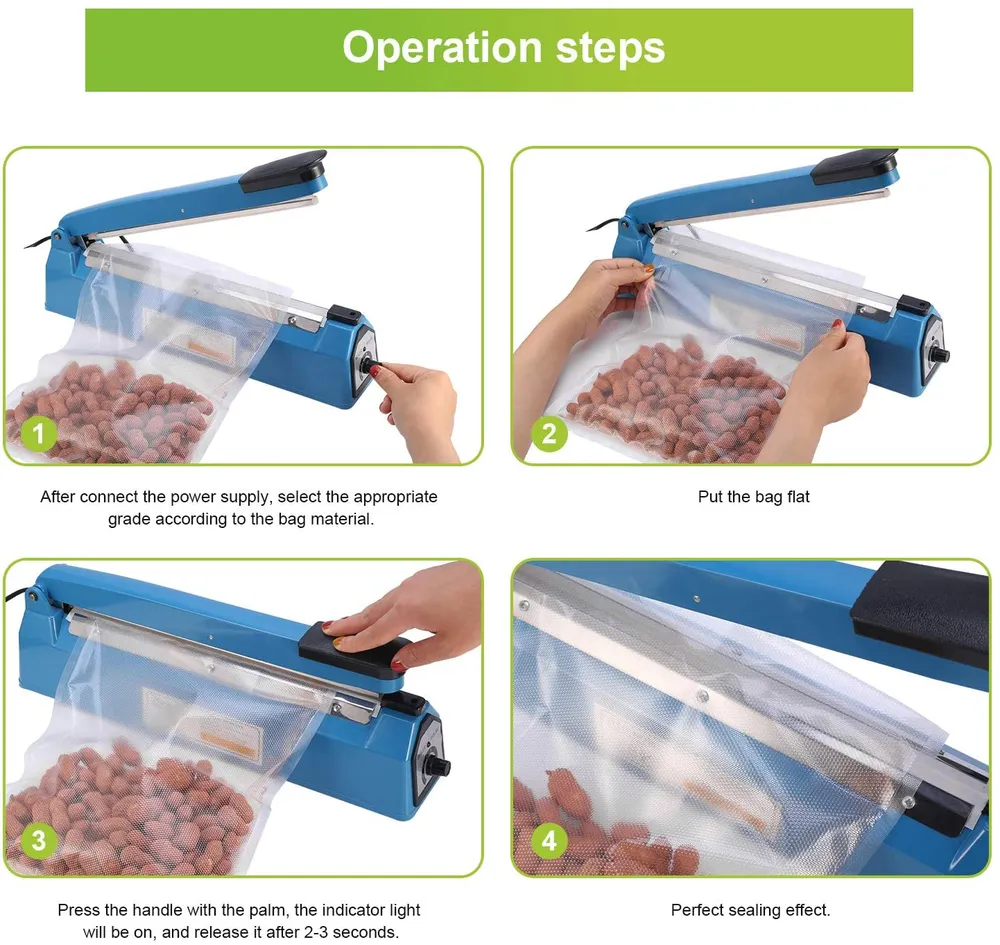 Operation steps

1

After connect the power supply, select the appropriate grade according to the bag material.

2

Put the bag flat

3

Press the handle with the palm, the indicator light will be on, and release it after 2-3 seconds.

4

Perfect sealing effect.