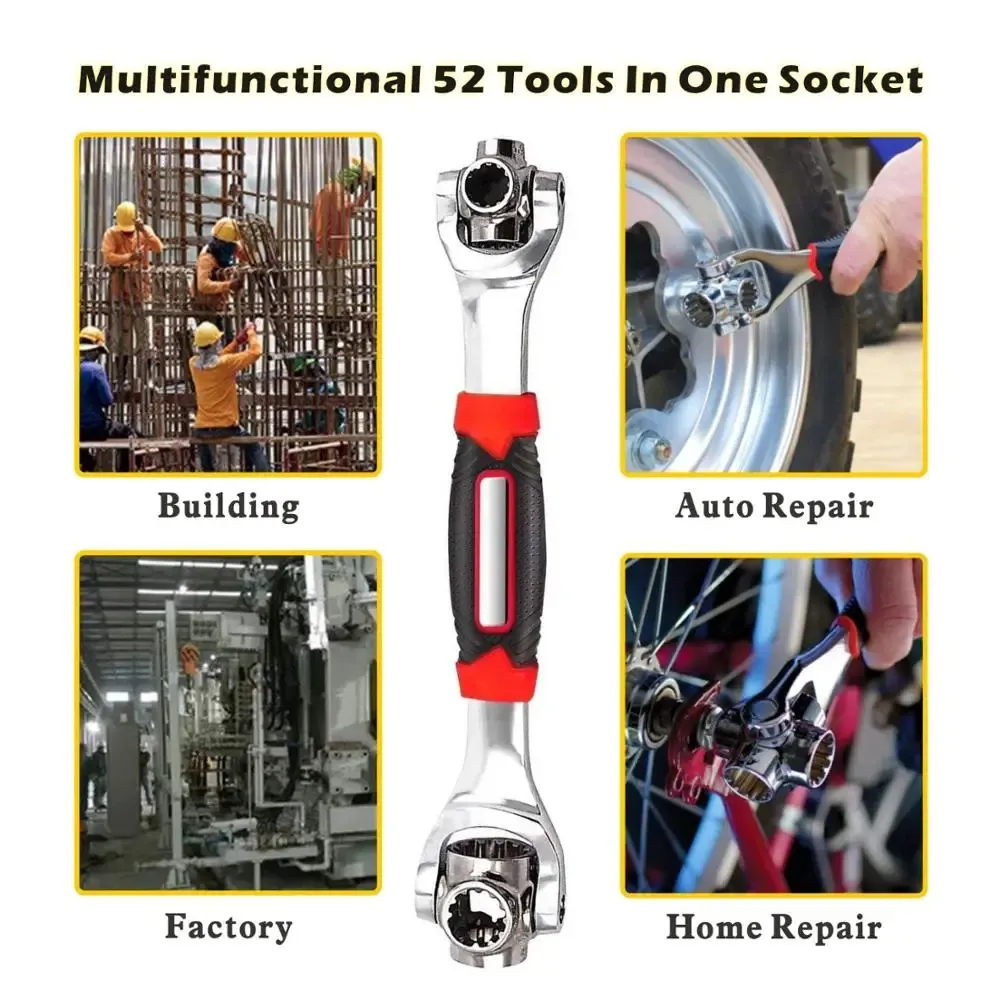 Multifunctional 52 Tools In One Socket

Building

Auto Repair

Factory

Home Repair