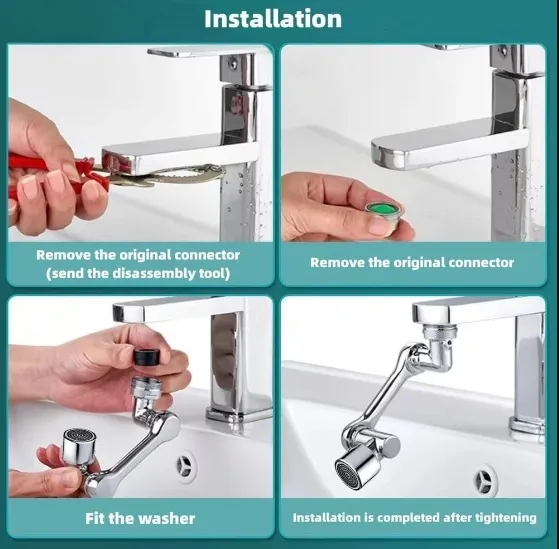 Installation

Remove the original connector (send the disassembly tool)

Remove the original connector

Fit the washer

Installation is completed after tightening