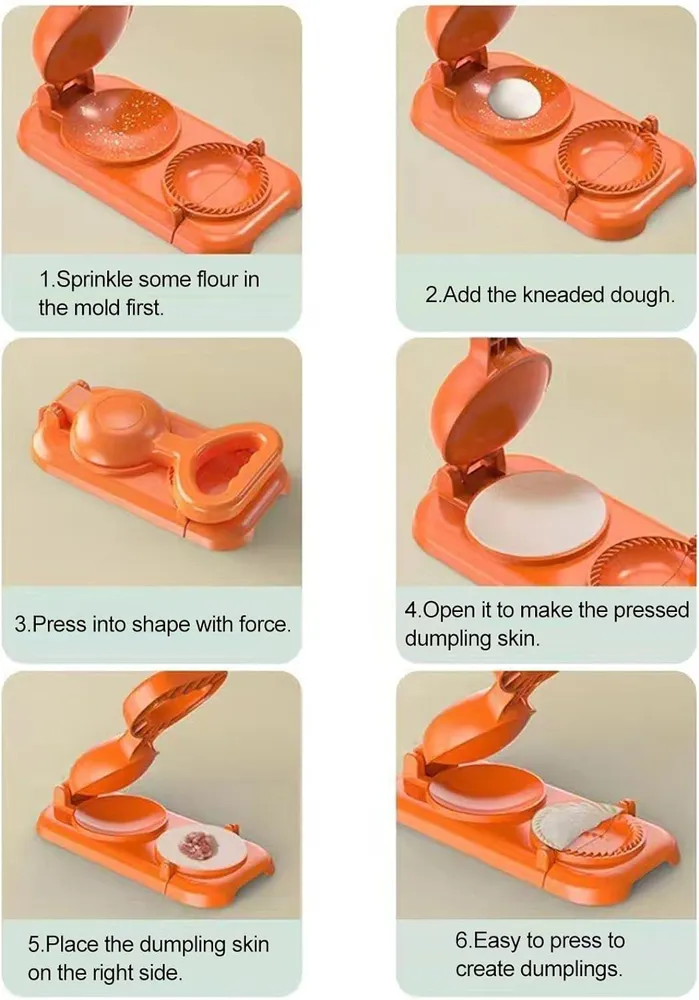 1.Sprinkle some flour in the mold first.

2.Add the kneaded dough.

3.Press into shape with force.

4.Open it to make the pressed dumpling skin.

5.Place the dumpling skin on the right side.

6.Easy to press to create dumplings.