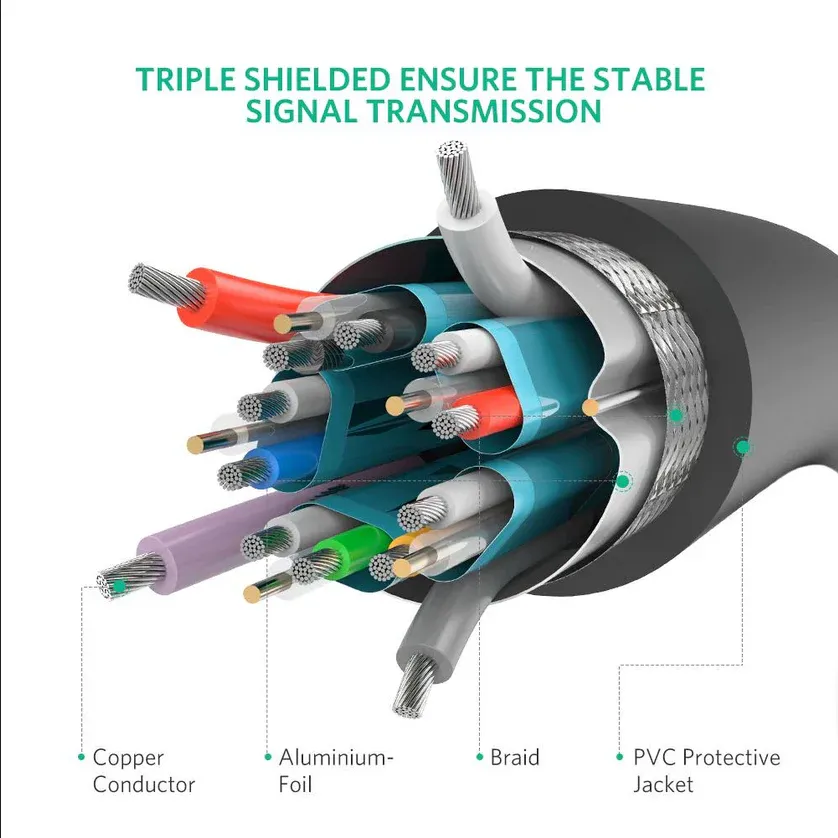 TRIPLE SHIELDED ENSURE THE STABLE SIGNAL TRANSMISSION

Copper Conductor

Aluminium-Foil

Braid

PVC Protective Jacket