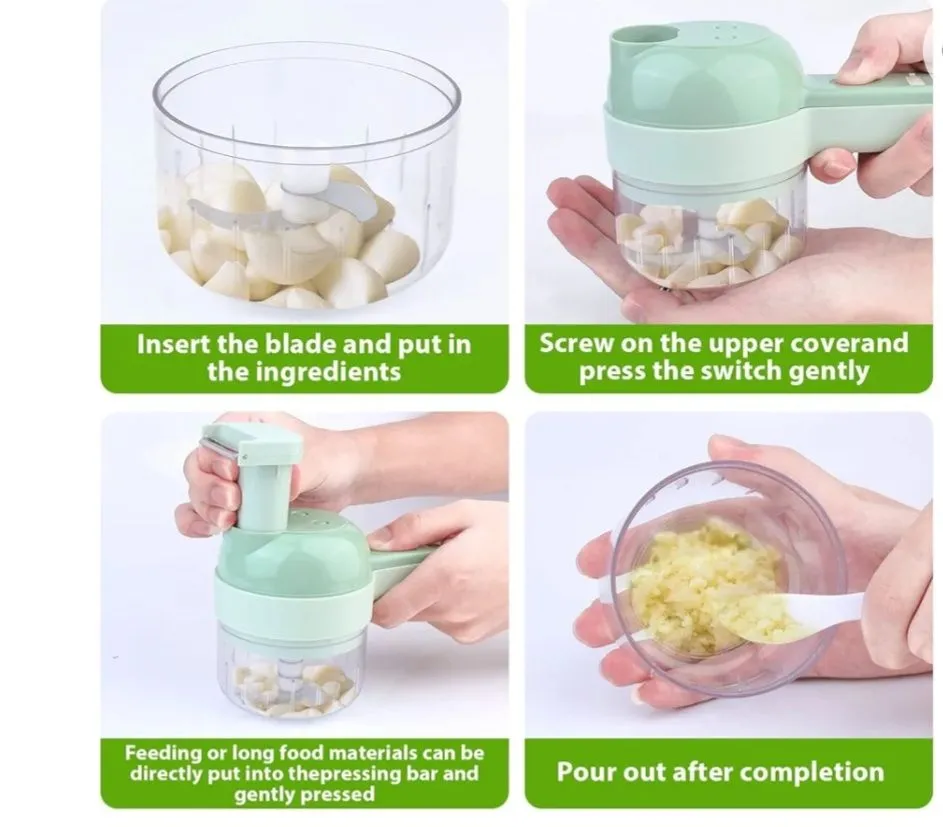 Insert the blade and put in the ingredients

Screw on the upper coverand press the switch gently

Feeding or long food materials can be directly put into thepressing bar and gently pressed

Pour out after completion