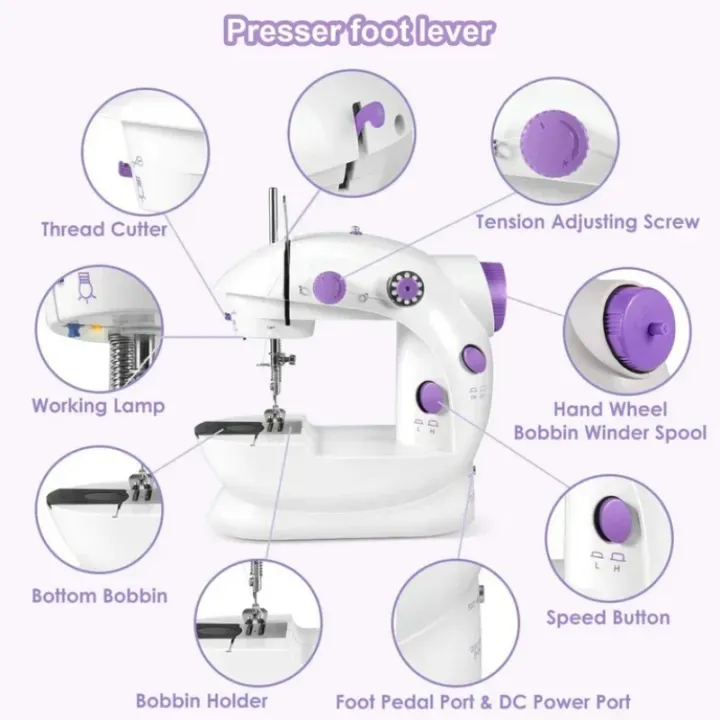 Presser foot lever

Thread Cutter

Tension Adjusting Screw

Working Lamp

Hand Wheel
Bobbin Winder Spool

L H

L H

Bottom Bobbin

Speed Button

Bobbin Holder

Foot Pedal Port & DC Power Port