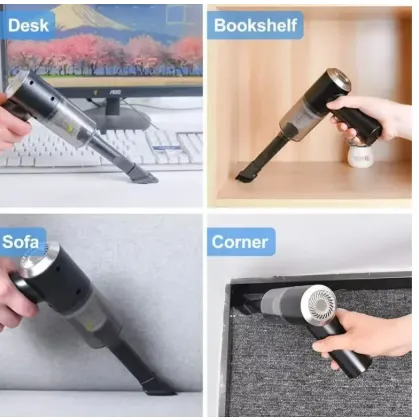 Desk
AOC
Bookshelf
Sofa
Corner