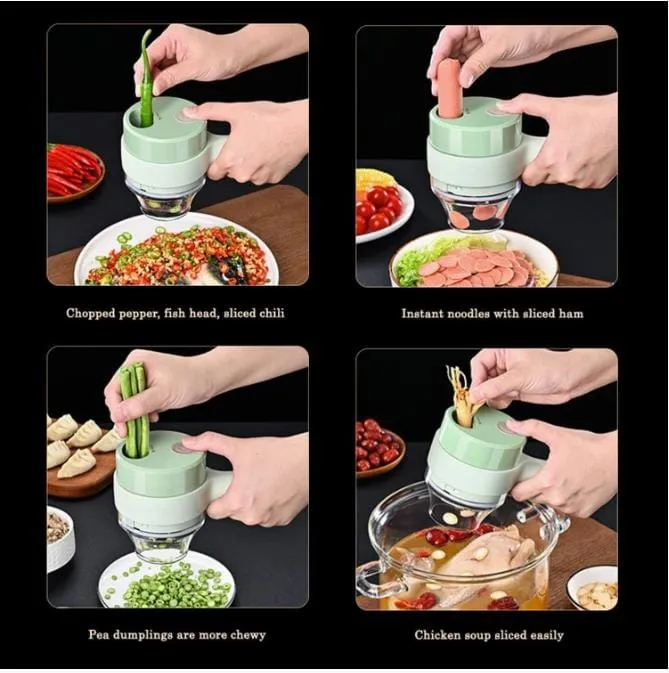 Chopped pepper, fish head, sliced chili

Instant noodles with sliced ham

Pea dumplings are more chewy

Chicken soup sliced easily