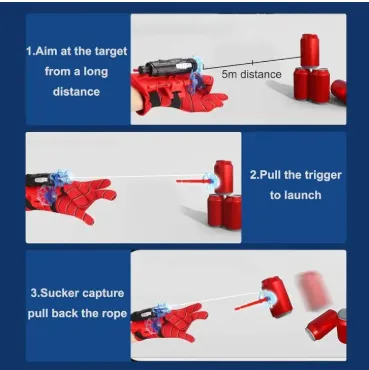 1.Aim at the target from a long distance

5m distance

2.Pull the trigger to launch

3.Sucker capture pull back the rope