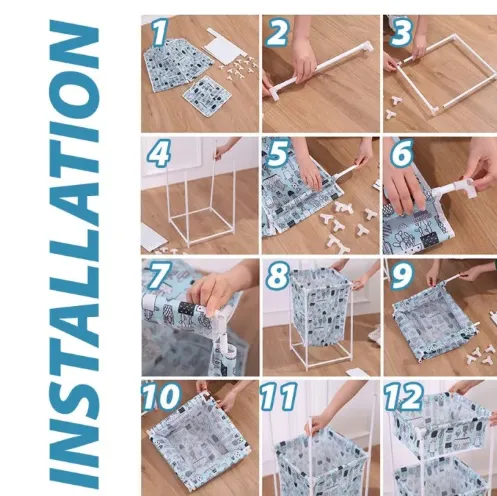 INSTALLATION

1

2

3

4

5

6

7

8

9

10

11

12