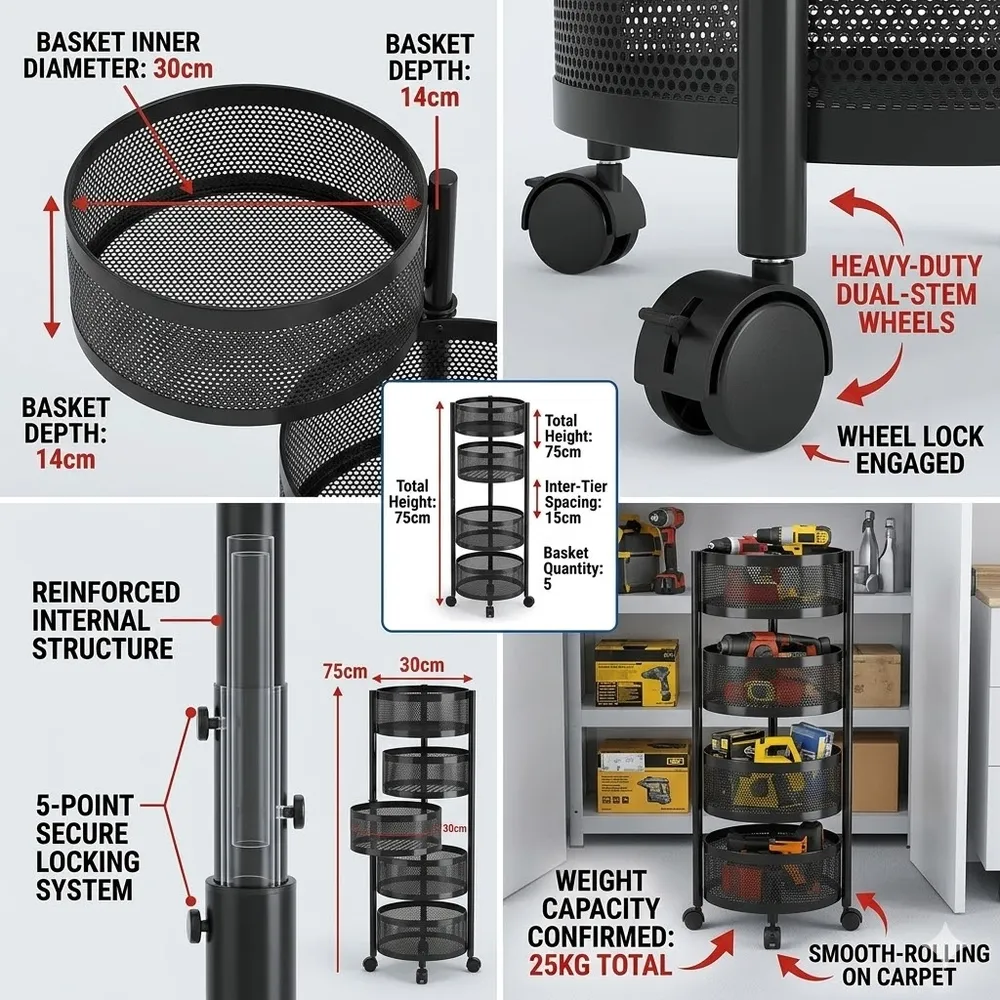 BASKET INNER DIAMETER: 30cm

BASKET DEPTH: 14cm

BASKET DEPTH: 14cm

HEAVY-DUTY DUAL-STEM WHEELS

WHEEL LOCK ENGAGED

Total Height: 75cm

Total Height: 75cm

Inter-Tier Spacing: 15cm

Basket Quantity: 5

REINFORCED INTERNAL STRUCTURE

5-POINT SECURE LOCKING SYSTEM

75cm

30cm

30cm

WEIGHT CAPACITY CONFIRMED: 25KG TOTAL

SMOOTH-ROLLING ON CARPET