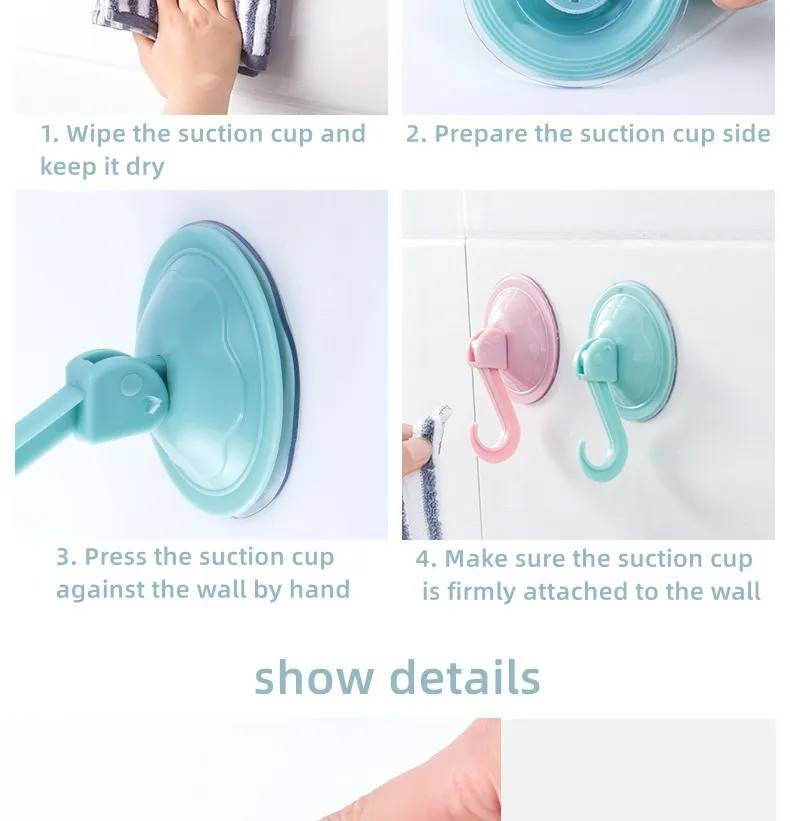 1. Wipe the suction cup and keep it dry

2. Prepare the suction cup side

3. Press the suction cup against the wall by hand

4. Make sure the suction cup is firmly attached to the wall

show details