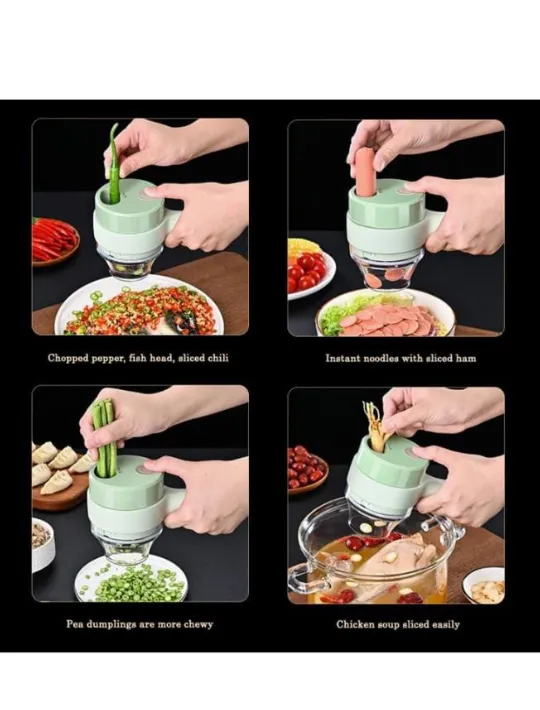 Chopped pepper, fish head, sliced chili

Instant noodles with sliced ham

Pea dumplings are more chewy

Chicken soup sliced easily