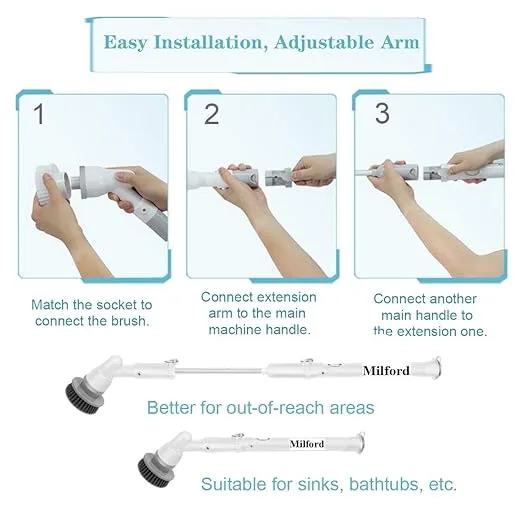 Easy Installation, Adjustable Arm

1

2

3

Match the socket to connect the brush.

Connect extension arm to the main machine handle.

Connect another main handle to the extension one.

Milford

Better for out-of-reach areas

Milford

Suitable for sinks, bathtubs, etc.