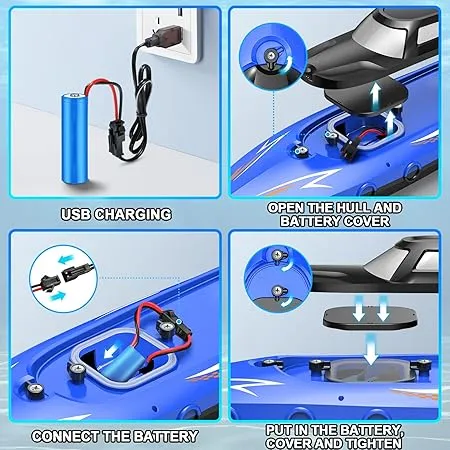 USB CHARGING

OPEN THE HULL AND BATTERY COVER

CONNECT THE BATTERY

PUT IN THE BATTERY, COVER AND TIGHTEN