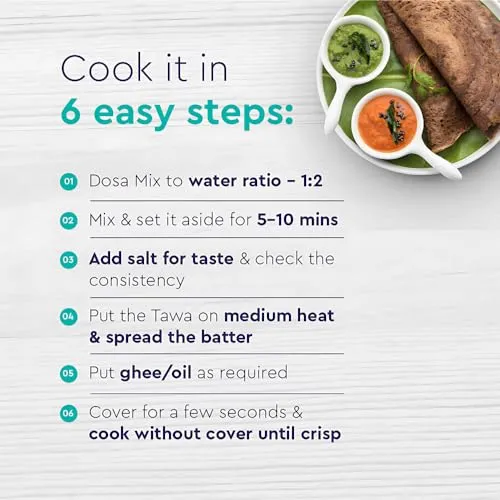 Cook it in
6 easy steps:

01 Dosa Mix to water ratio – 1:2

02 Mix & set it aside for 5–10 mins

03 Add salt for taste & check the consistency

04 Put the Tawa on medium heat & spread the batter

05 Put ghee/oil as required

06 Cover for a few seconds & cook without cover until crisp