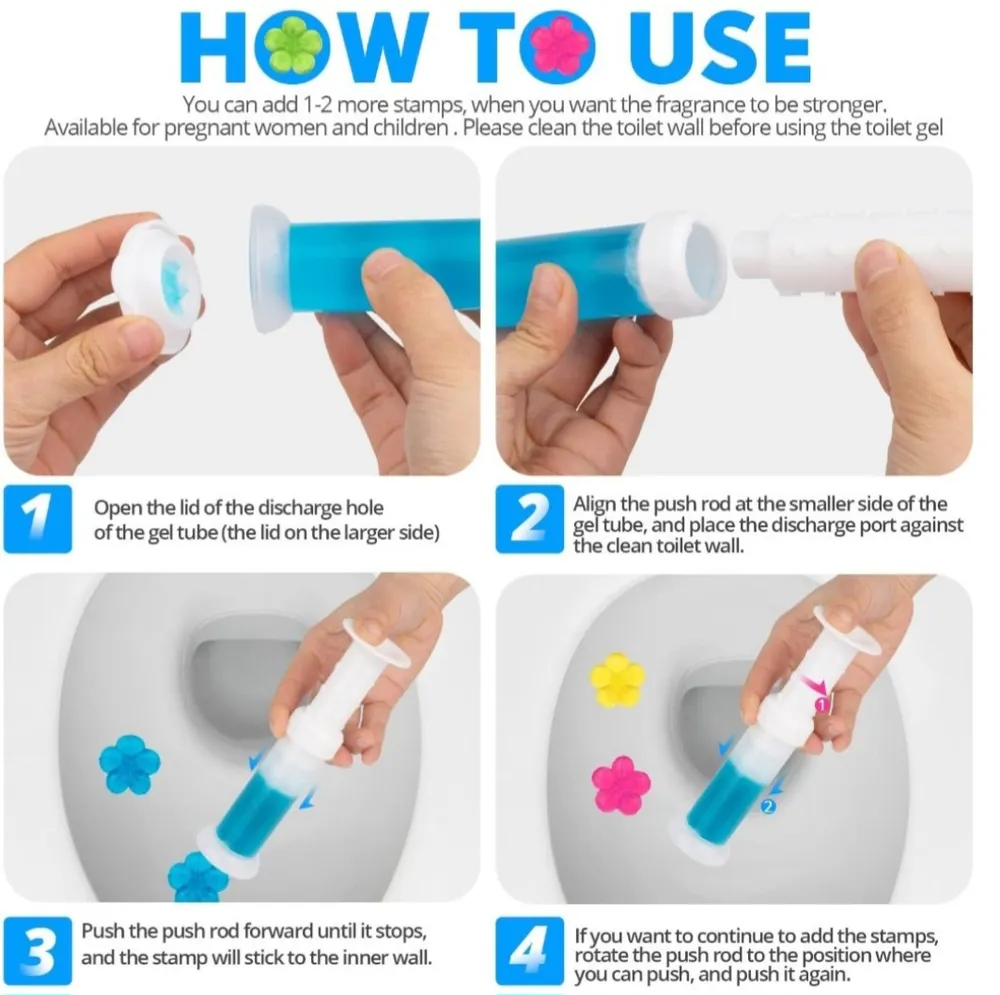 HOW TO USE

You can add 1-2 more stamps, when you want the fragrance to be stronger. Available for pregnant women and children . Please clean the toilet wall before using the toilet gel

1
Open the lid of the discharge hole of the gel tube (the lid on the larger side)

2
Align the push rod at the smaller side of the gel tube, and place the discharge port against the clean toilet wall.

1
2

3
Push the push rod forward until it stops, and the stamp will stick to the inner wall.

4
If you want to continue to add the stamps, rotate the push rod to the position where you can push, and push it again.