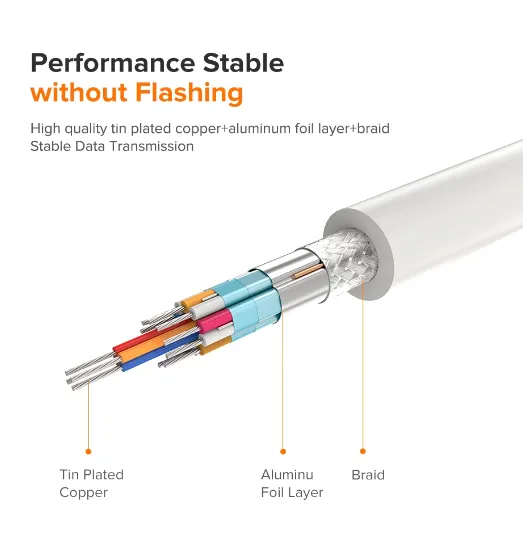 Performance Stable
without Flashing

High quality tin plated copper+aluminum foil layer+braid
Stable Data Transmission

Tin Plated
Copper

Aluminu
Foil Layer

Braid