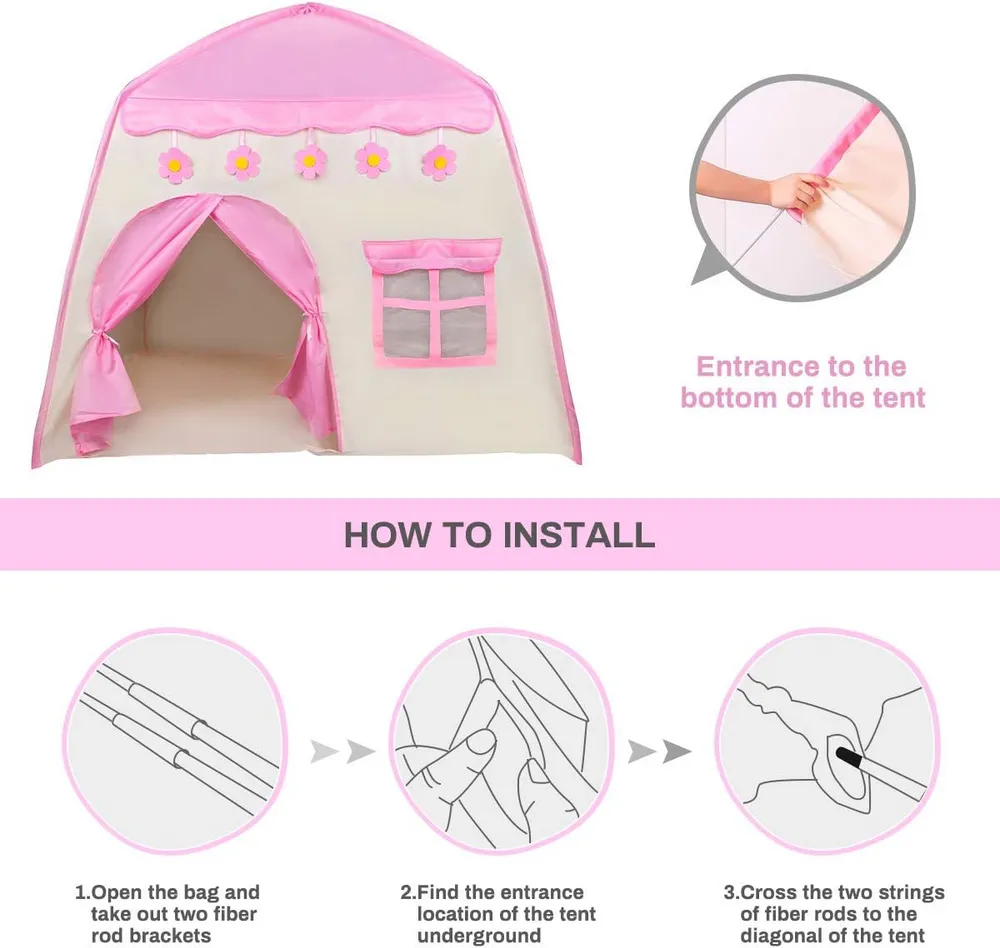 Entrance to the bottom of the tent

HOW TO INSTALL

1.Open the bag and take out two fiber rod brackets

2.Find the entrance location of the tent underground

3.Cross the two strings of fiber rods to the diagonal of the tent