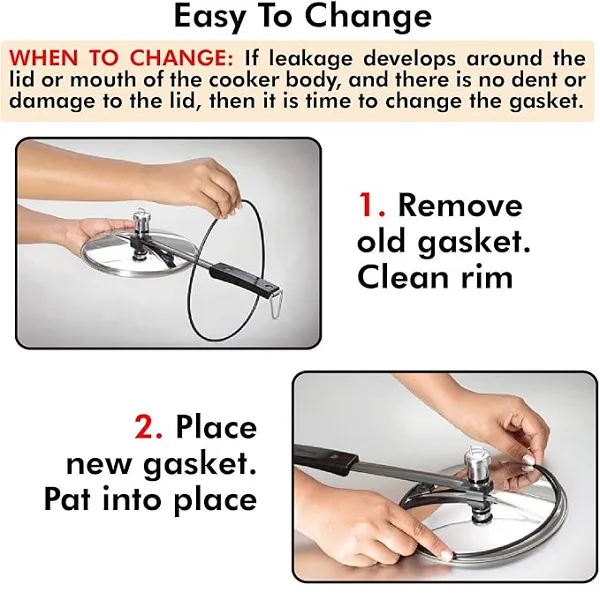 Easy To Change

WHEN TO CHANGE: If leakage develops around the lid or mouth of the cooker body, and there is no dent or damage to the lid, then it is time to change the gasket.

1. Remove old gasket. Clean rim

2. Place new gasket. Pat into place