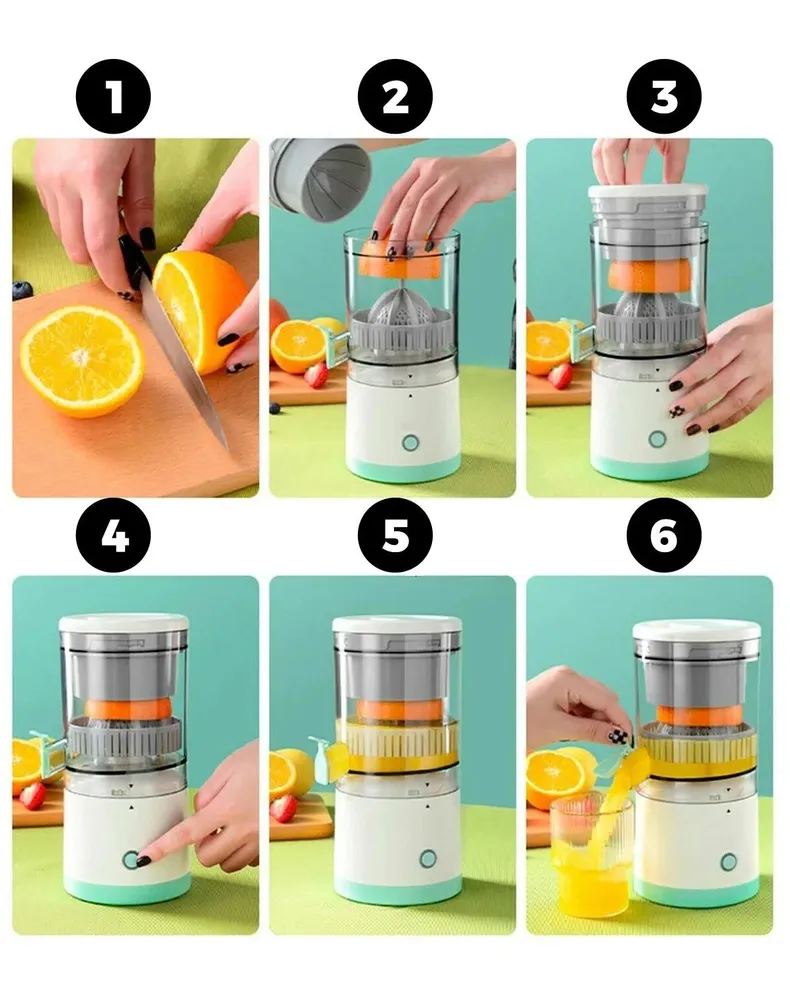 1

2

3

4

5

6