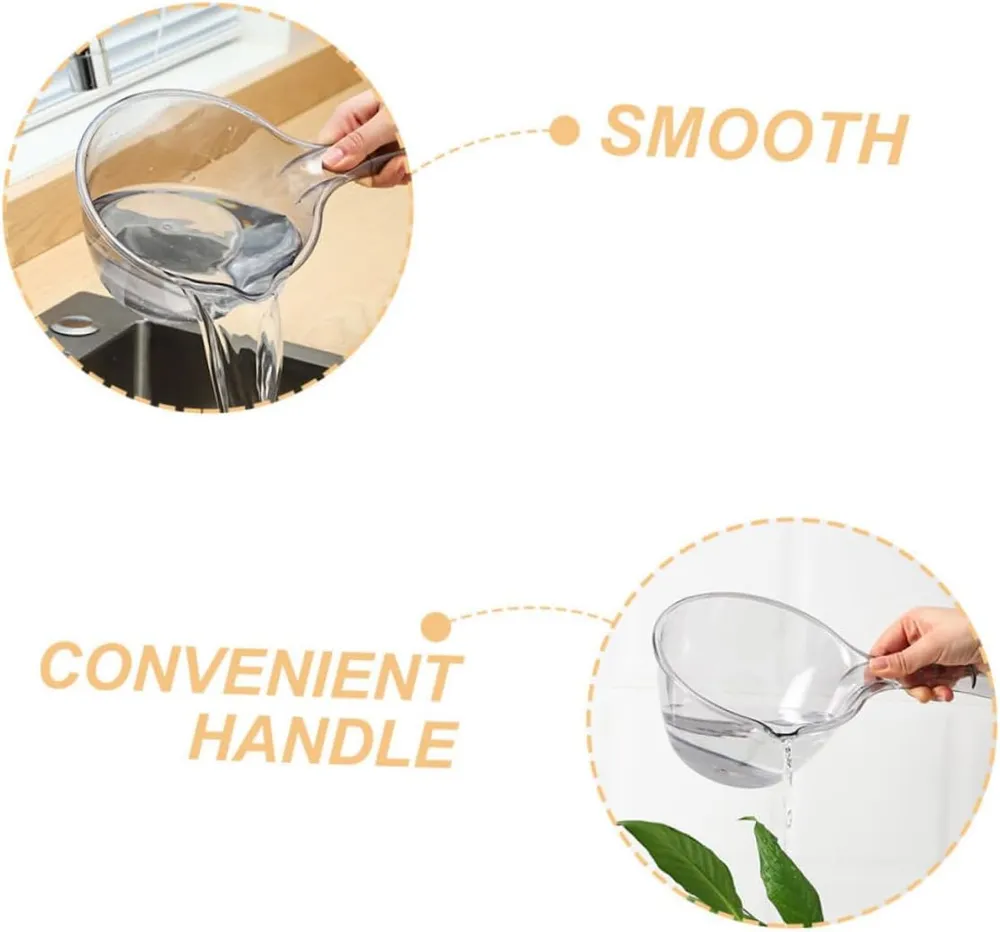 SMOOTH

CONVENIENT HANDLE