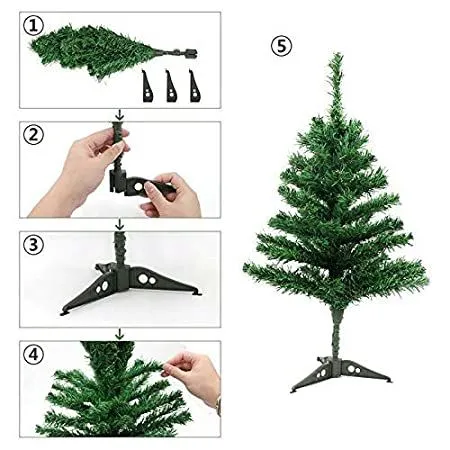 ①
②
③
④
⑤