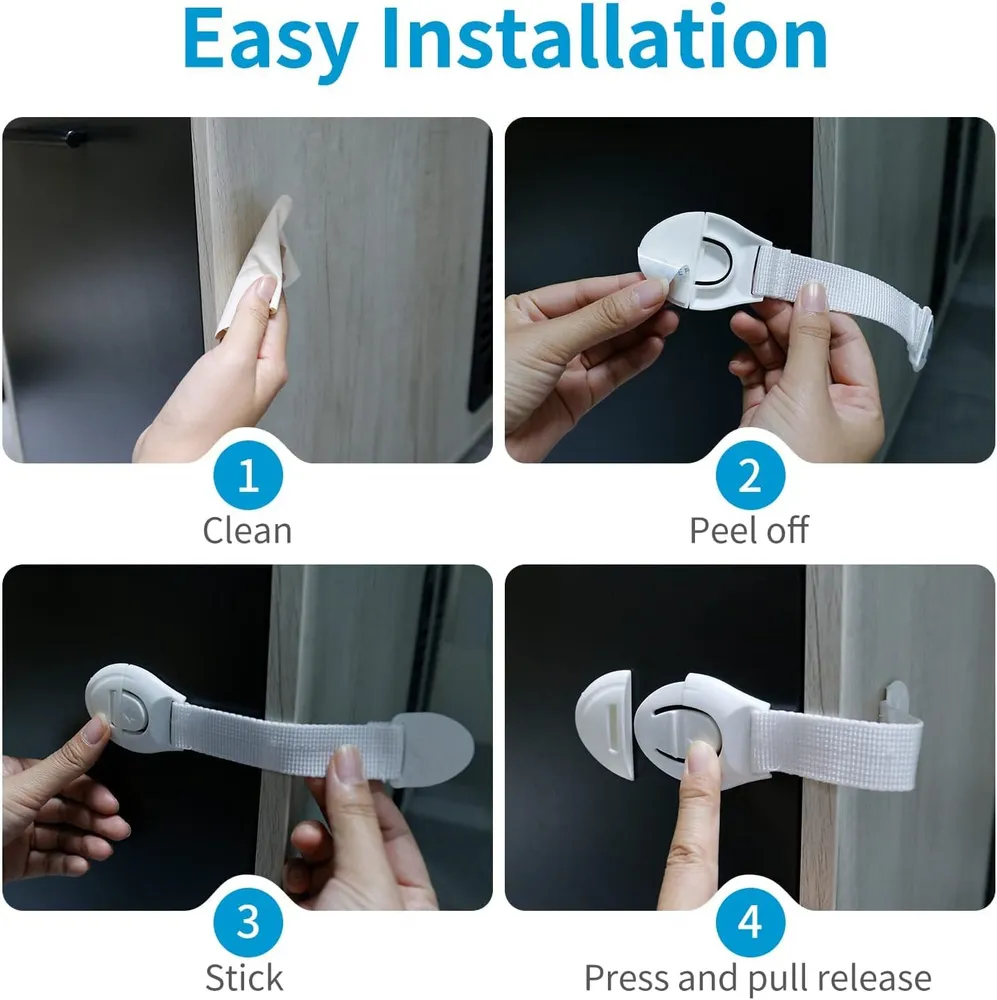 Easy Installation

1
Clean

2
Peel off

3
Stick

4
Press and pull release